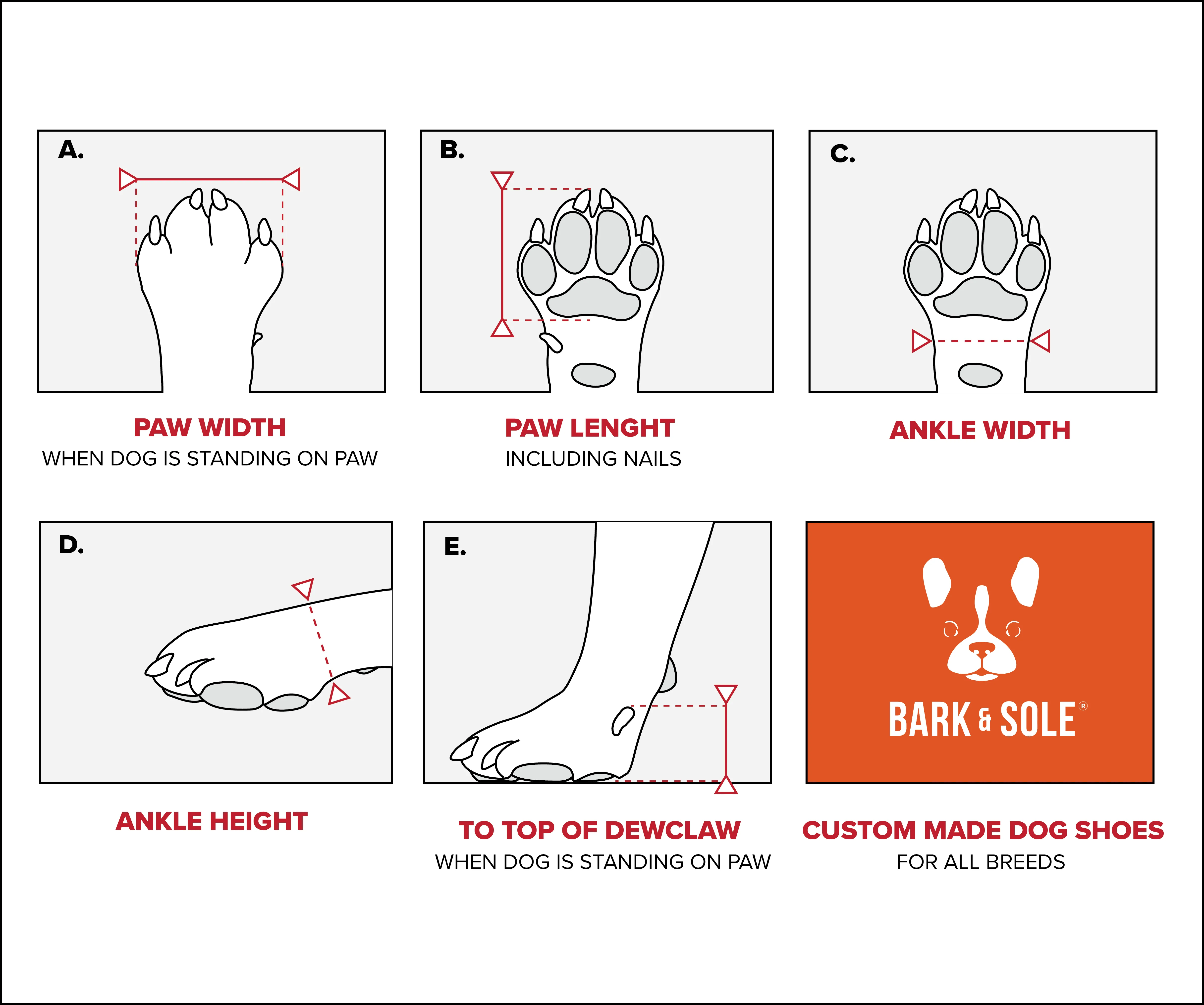 A.

PAW WIDTH
WHEN DOG IS STANDING ON PAW

B.

PAW LENGHT
INCLUDING NAILS

C.

ANKLE WIDTH

D.

ANKLE HEIGHT

E.

TO TOP OF DEWCLAW
WHEN DOG IS STANDING ON PAW

BARK & SOLE®

CUSTOM MADE DOG SHOES
FOR ALL BREEDS